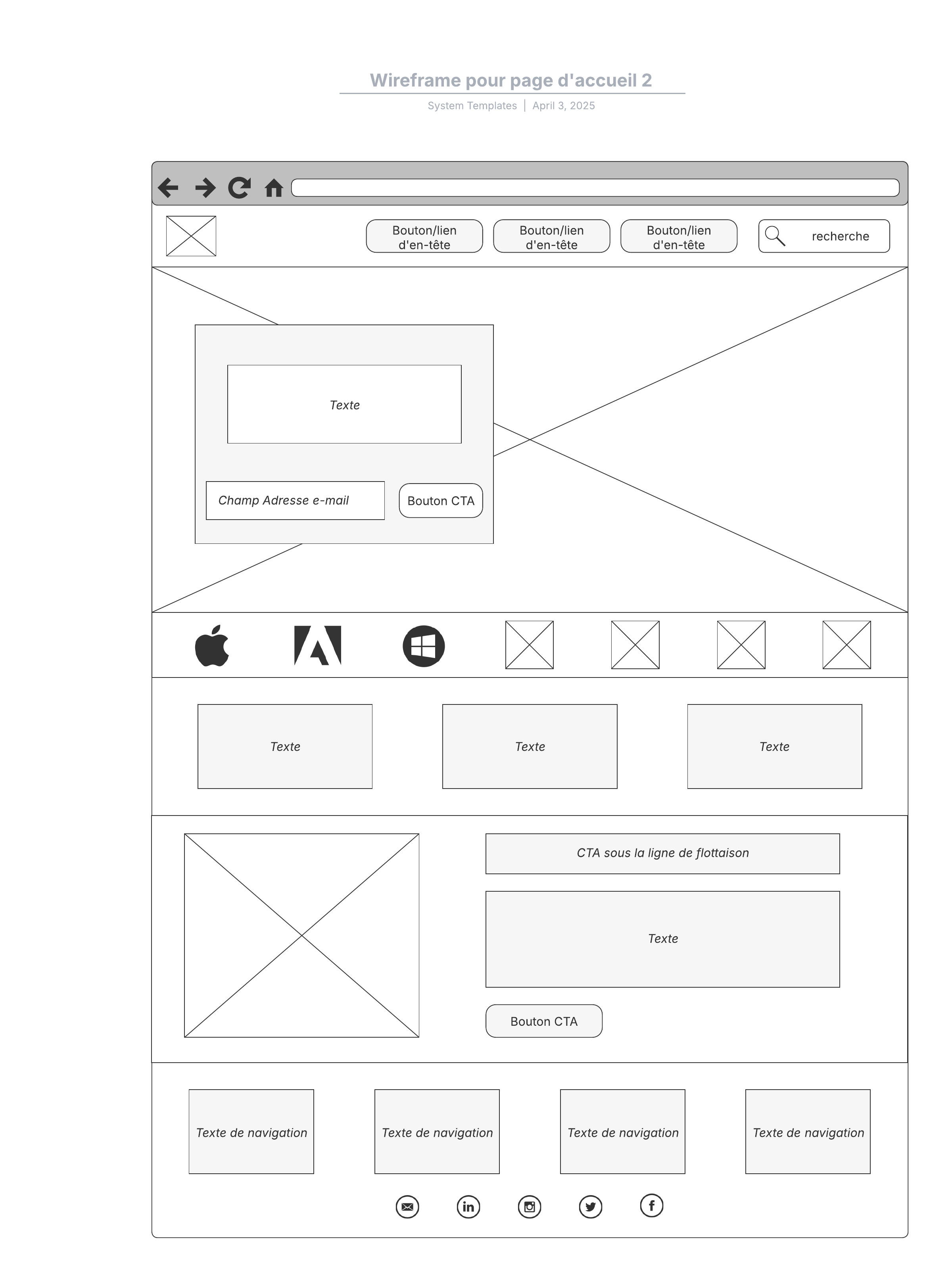 Wireframe pour page d'accueil 2

System Templates | April 3, 2025

Bouton/lien d'en-tête

Bouton/lien d'en-tête

Bouton/lien d'en-tête

recherche

Texte

Champ Adresse e-mail

Bouton CTA

Texte

Texte

Texte

CTA sous la ligne de flottaison

Texte

Bouton CTA

Texte de navigation

Texte de navigation

Texte de navigation

Texte de navigation