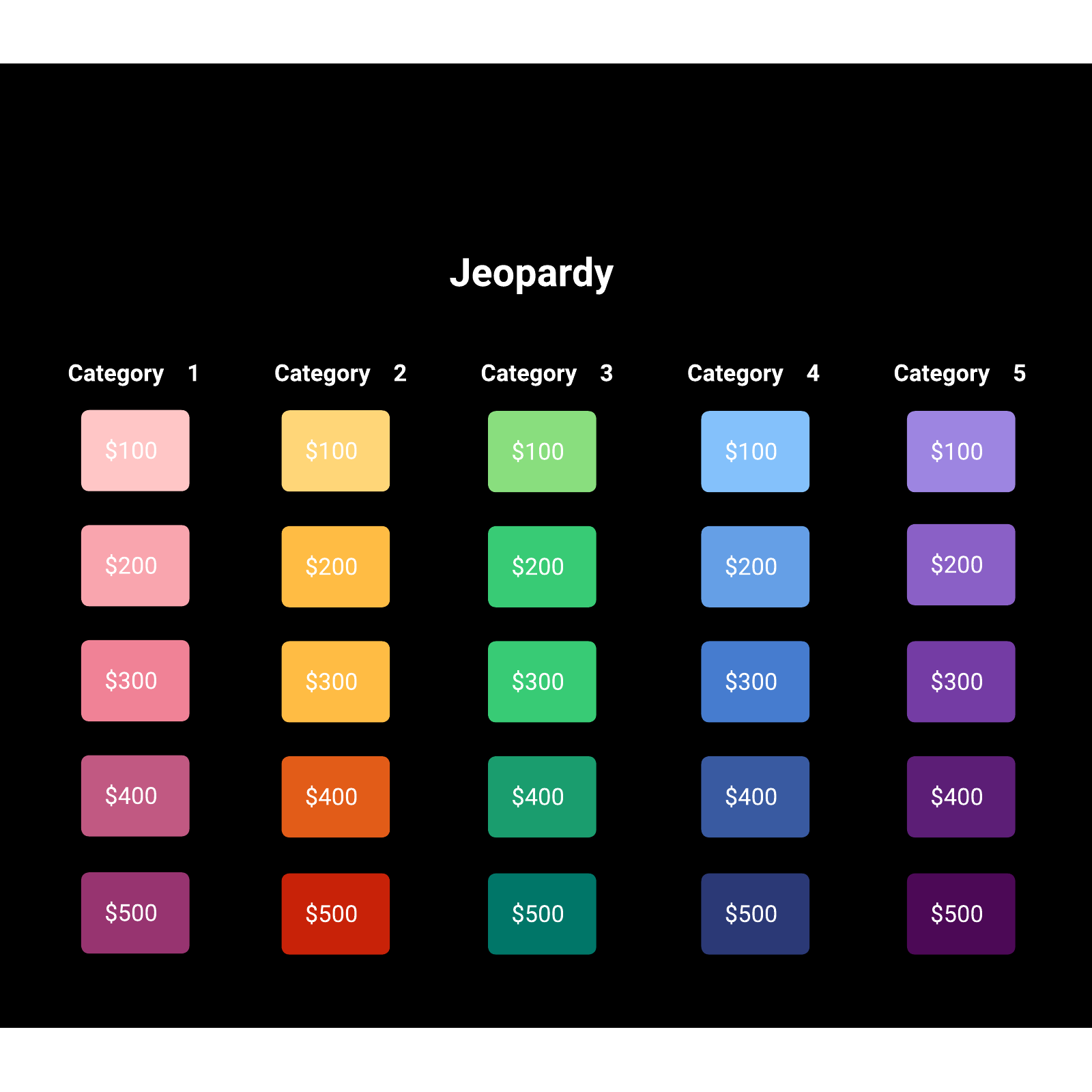 Jeopardy

| Category 1 | Category 2 | Category 3 | Category 4 | Category 5 |
|---|---|---|---|---|
| $100 | $100 | $100 | $100 | $100 |
| $200 | $200 | $200 | $200 | $200 |
| $300 | $300 | $300 | $300 | $300 |
| $400 | $400 | $400 | $400 | $400 |
| $500 | $500 | $500 | $500 | $500 |