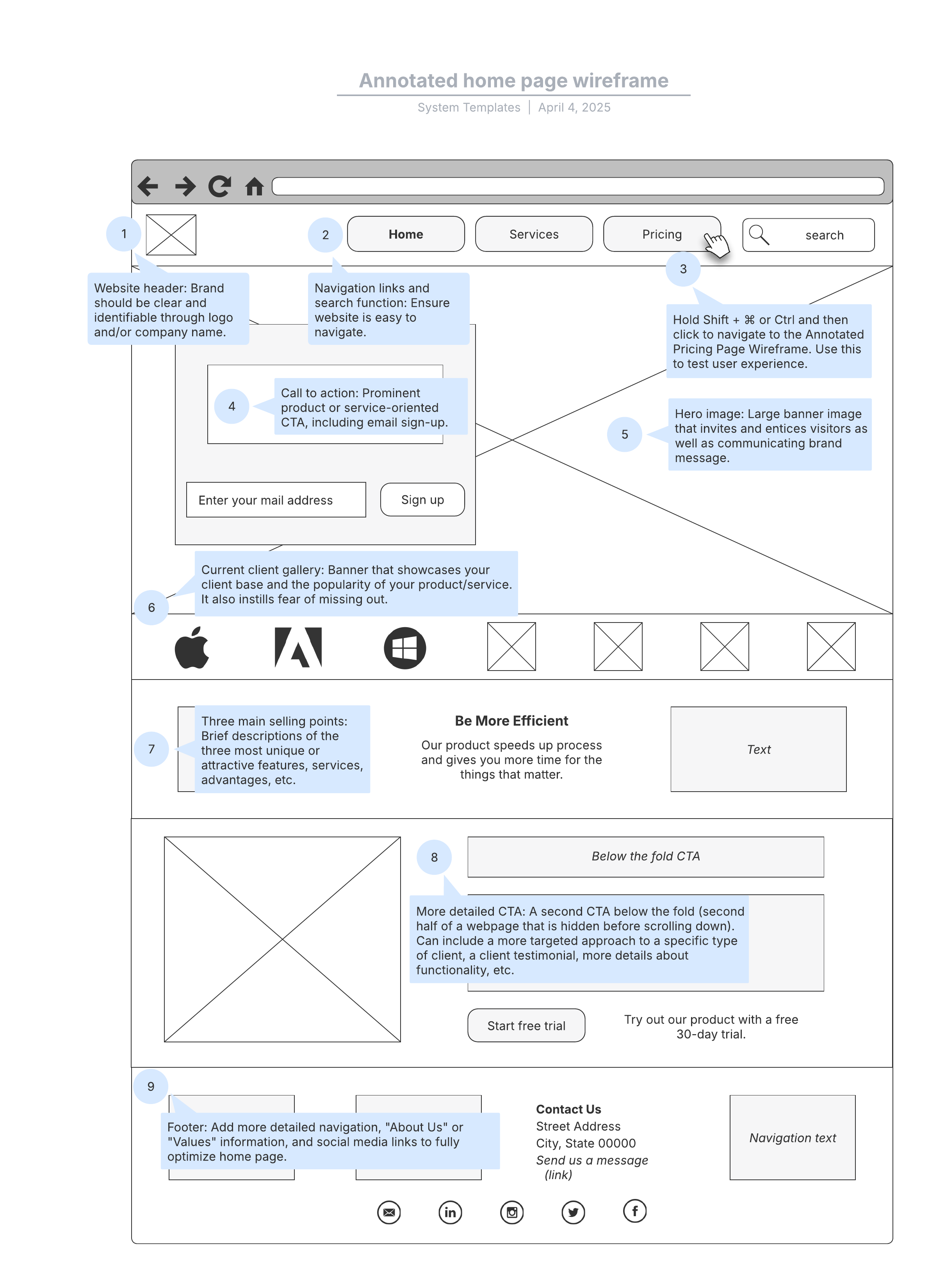 Annotated home page wireframe

System Templates | April 4, 2025

1

2

Home

Services

Pricing

search

3

Website header: Brand should be clear and identifiable through logo and/or company name.

Navigation links and search function: Ensure website is easy to navigate.

Hold Shift + ⌘ or Ctrl and then click to navigate to the Annotated Pricing Page Wireframe. Use this to test user experience.

4

Call to action: Prominent product or service-oriented CTA, including email sign-up.

5

Hero image: Large banner image that invites and entices visitors as well as communicating brand message.

Enter your mail address

Sign up

Current client gallery: Banner that showcases your client base and the popularity of your product/service. It also instills fear of missing out.

6

7

Three main selling points: Brief descriptions of the three most unique or attractive features, services, advantages, etc.

Be More Efficient

Our product speeds up process and gives you more time for the things that matter.

Text

8

Below the fold CTA

More detailed CTA: A second CTA below the fold (second half of a webpage that is hidden before scrolling down). Can include a more targeted approach to a specific type of client, a client testimonial, more details about functionality, etc.

Start free trial

Try out our product with a free 30-day trial.

9

Footer: Add more detailed navigation, "About Us" or "Values" information, and social media links to fully optimize home page.

Contact Us
Street Address
City, State 00000
Send us a message (link)

Navigation text