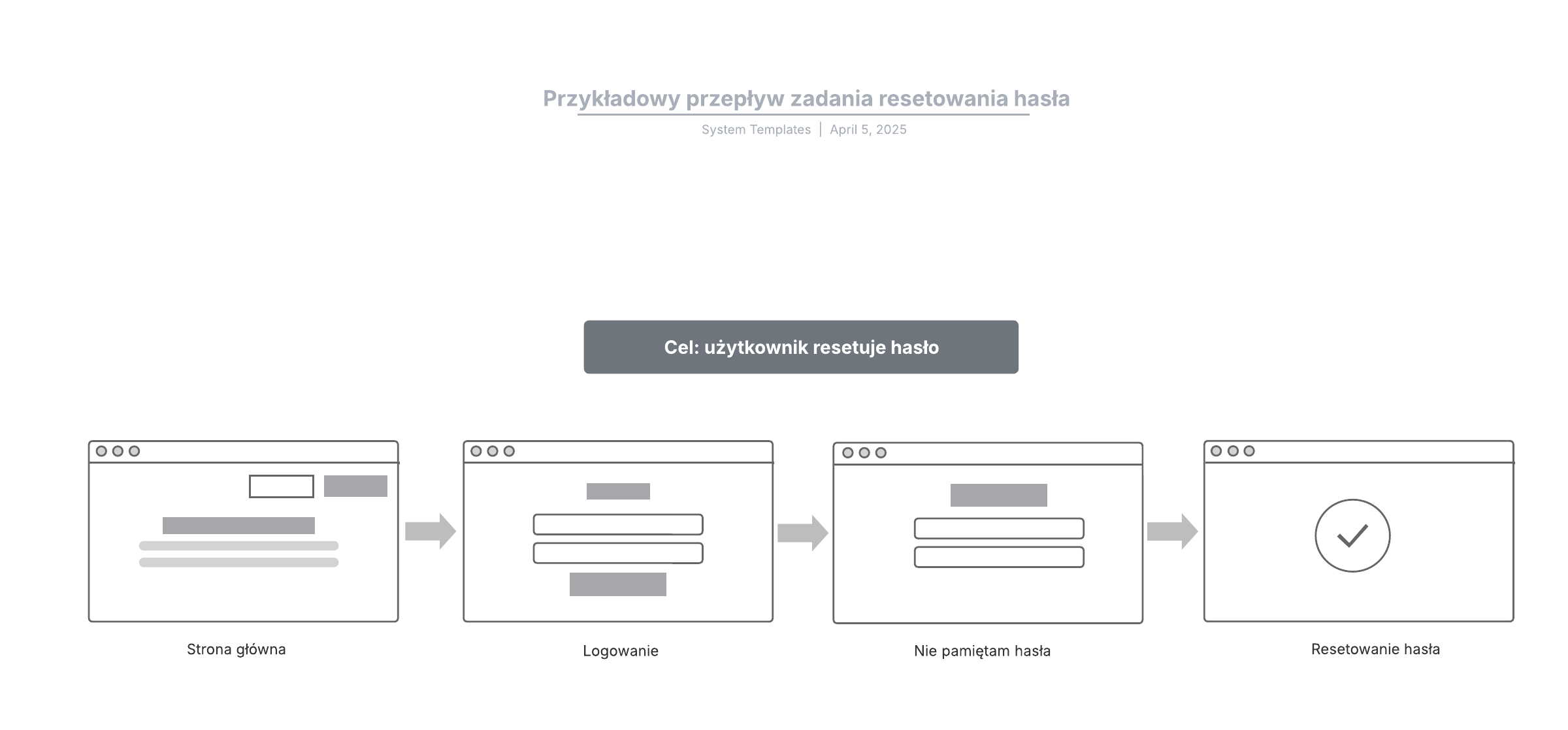 Przykładowy przepływ zadania resetowania hasła
System Templates | April 5, 2025

Cel: użytkownik resetuje hasło

Strona główna

Logowanie

Nie pamiętam hasła

Resetowanie hasła