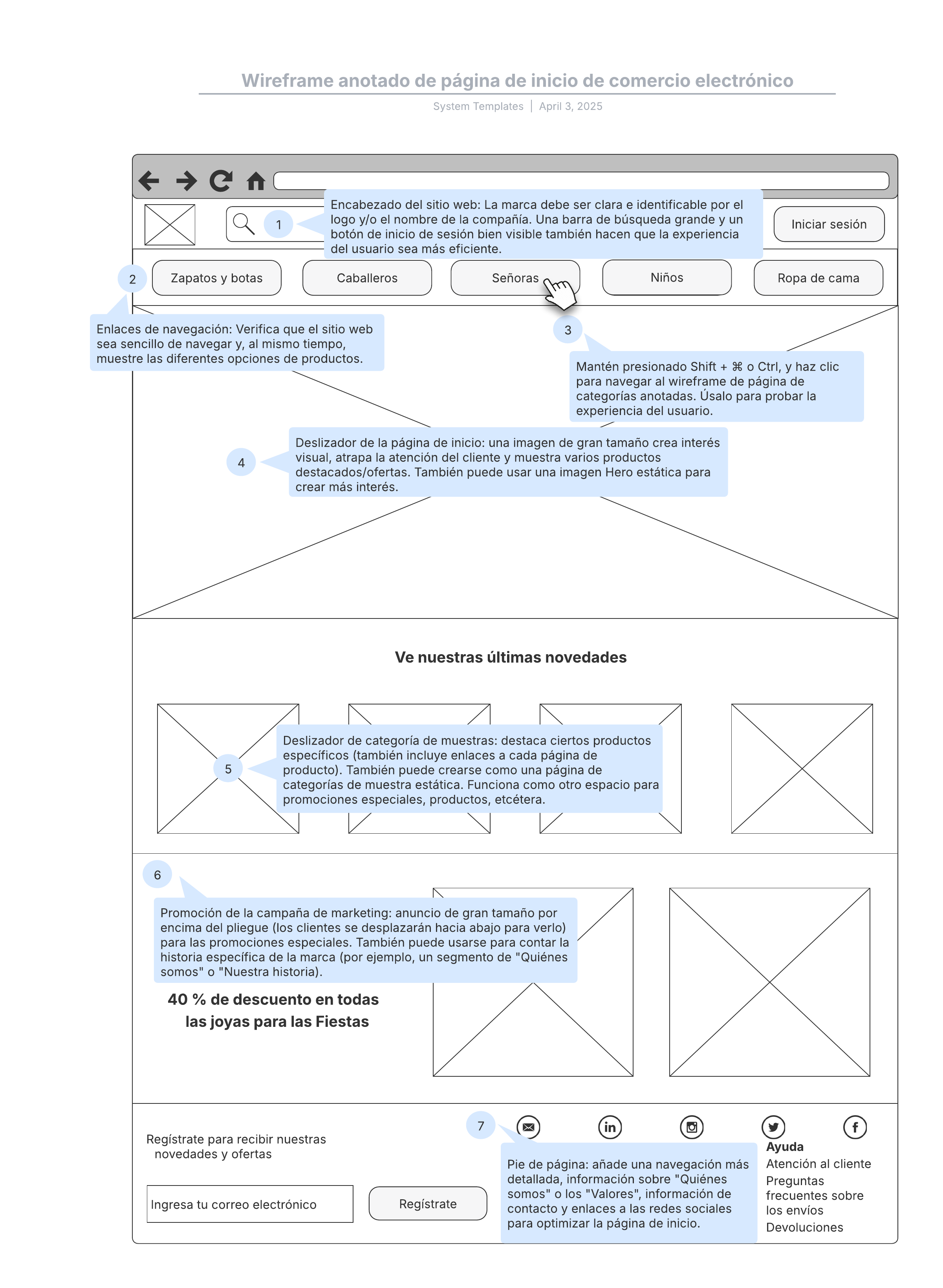 Wireframe anotado de página de inicio de comercio electrónico

System Templates | April 3, 2025

1

Encabezado del sitio web: La marca debe ser clara e identificable por el logo y/o el nombre de la compañía. Una barra de búsqueda grande y un botón de inicio de sesión bien visible también hacen que la experiencia del usuario sea más eficiente.

Iniciar sesión

2

Zapatos y botas

Caballeros

Señoras

Niños

Ropa de cama

Enlaces de navegación: Verifica que el sitio web sea sencillo de navegar y, al mismo tiempo, muestre las diferentes opciones de productos.

3

Mantén presionado Shift + ⌘ o Ctrl, y haz clic para navegar al wireframe de página de categorías anotadas. Úsalo para probar la experiencia del usuario.

4

Deslizador de la página de inicio: una imagen de gran tamaño crea interés visual, atrapa la atención del cliente y muestra varios productos destacados/ofertas. También puede usar una imagen Hero estática para crear más interés.

Ve nuestras últimas novedades

5

Deslizador de categoría de muestras: destaca ciertos productos específicos (también incluye enlaces a cada página de producto). También puede crearse como una página de categorías de muestra estática. Funciona como otro espacio para promociones especiales, productos, etcétera.

6

Promoción de la campaña de marketing: anuncio de gran tamaño por encima del pliegue (los clientes se desplazarán hacia abajo para verlo) para las promociones especiales. También puede usarse para contar la historia específica de la marca (por ejemplo, un segmento de "Quiénes somos" o "Nuestra historia).

40 % de descuento en todas las joyas para las Fiestas

Regístrate para recibir nuestras novedades y ofertas

Ingresa tu correo electrónico

Regístrate

7

Pie de página: añade una navegación más detallada, información sobre "Quiénes somos" o los "Valores", información de contacto y enlaces a las redes sociales para optimizar la página de inicio.

Ayuda
Atención al cliente
Preguntas frecuentes sobre los envíos
Devoluciones