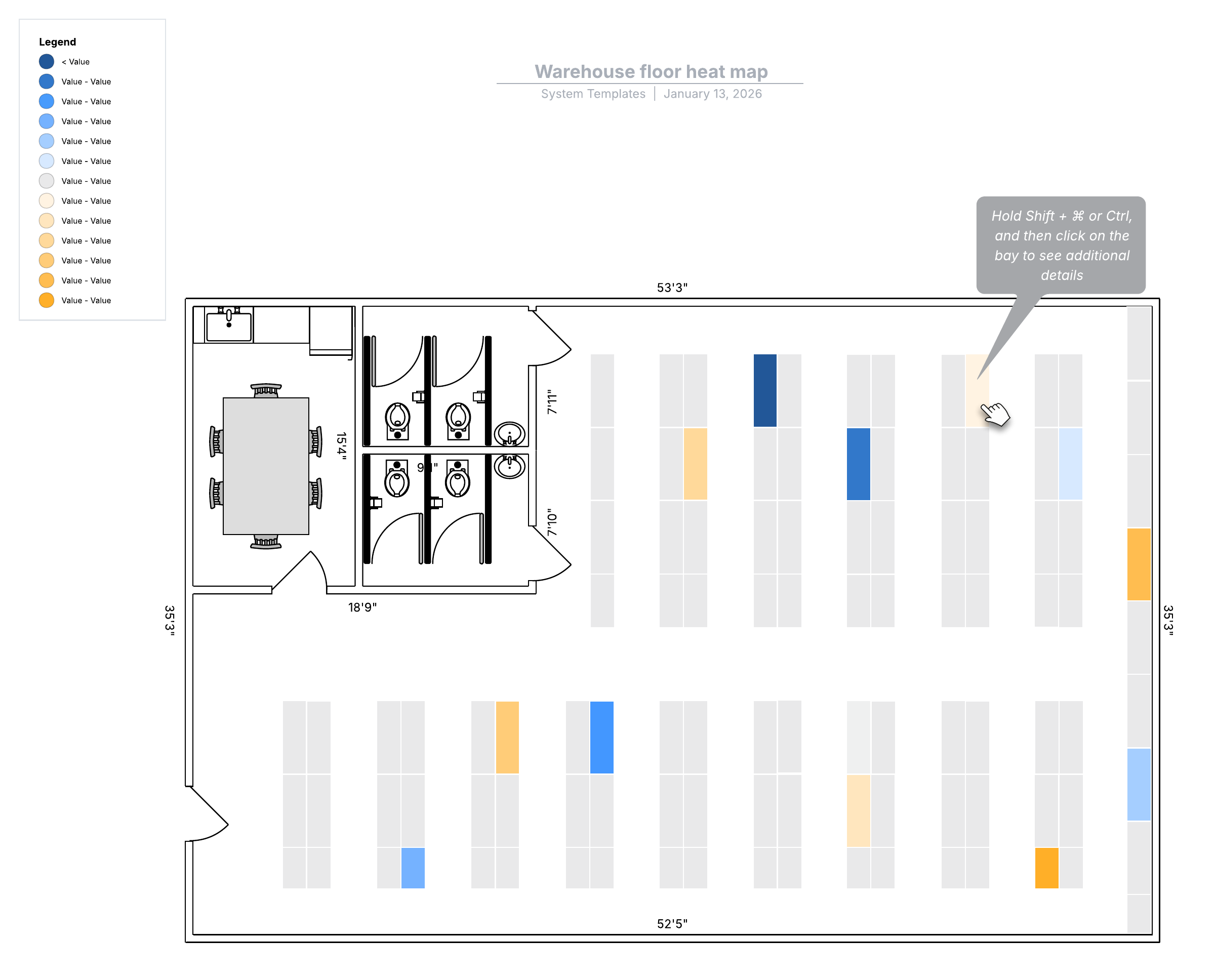 Legend
< Value
Value - Value
Value - Value
Value - Value
Value - Value
Value - Value
Value - Value
Value - Value
Value - Value
Value - Value
Value - Value
Value - Value
Value - Value

Warehouse floor heat map
System Templates | January 13, 2026

Hold Shift + ⌘ or Ctrl, and then click on the bay to see additional details

53'3"
15'4"
7'11"
9'1"
7'10"
18'9"
35'3"
35'3"
52'5"