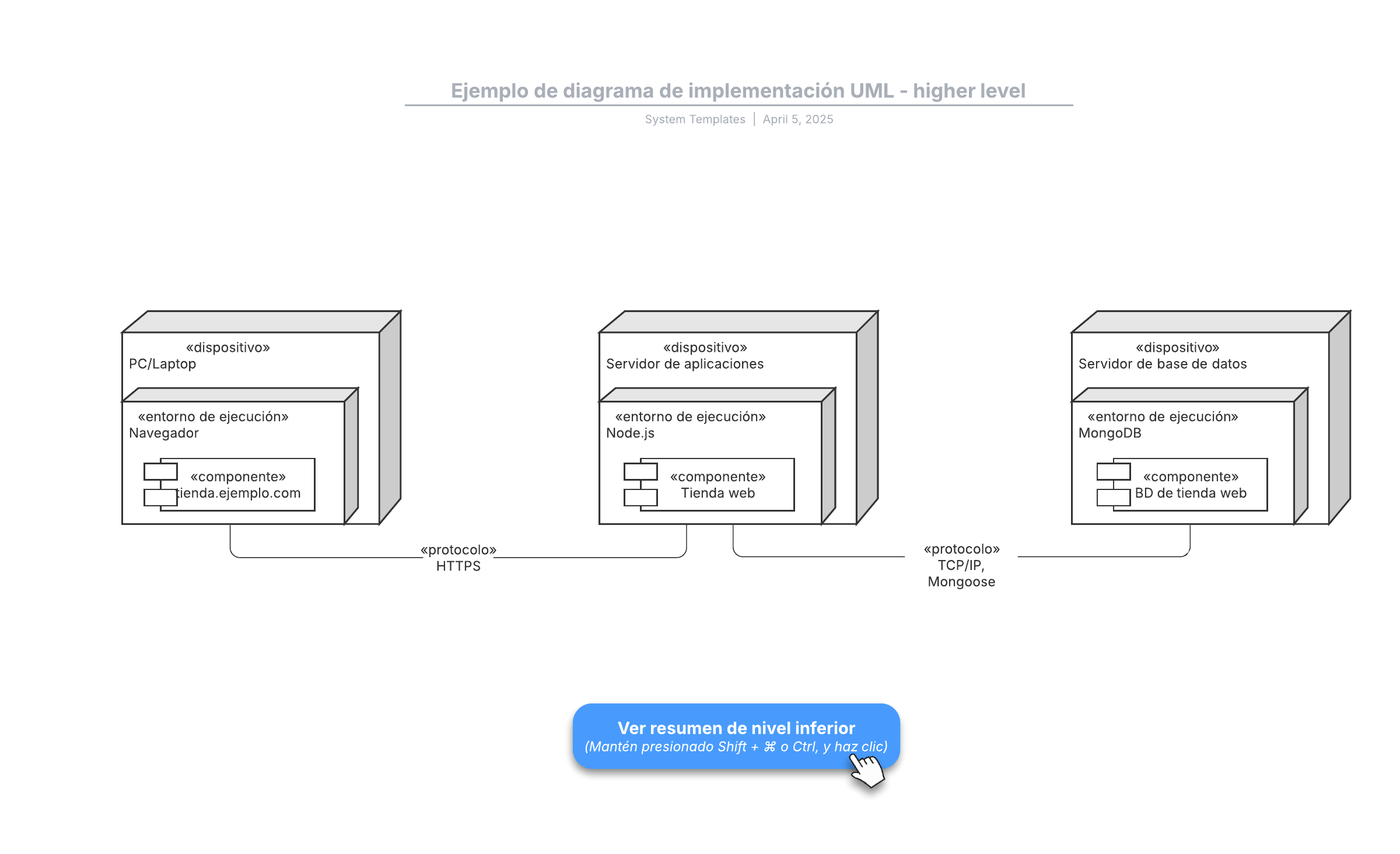 Ejemplo de diagrama de implementación UML - higher level

System Templates | April 5, 2025

«dispositivo»
PC/Laptop

«entorno de ejecución»
Navegador

«componente»
tienda.ejemplo.com

«dispositivo»
Servidor de aplicaciones

«entorno de ejecución»
Node.js

«componente»
Tienda web

«dispositivo»
Servidor de base de datos

«entorno de ejecución»
MongoDB

«componente»
BD de tienda web

«protocolo»
HTTPS

«protocolo»
TCP/IP,
Mongoose

Ver resumen de nivel inferior
(Mantén presionado Shift + ⌘ o Ctrl, y haz clic)