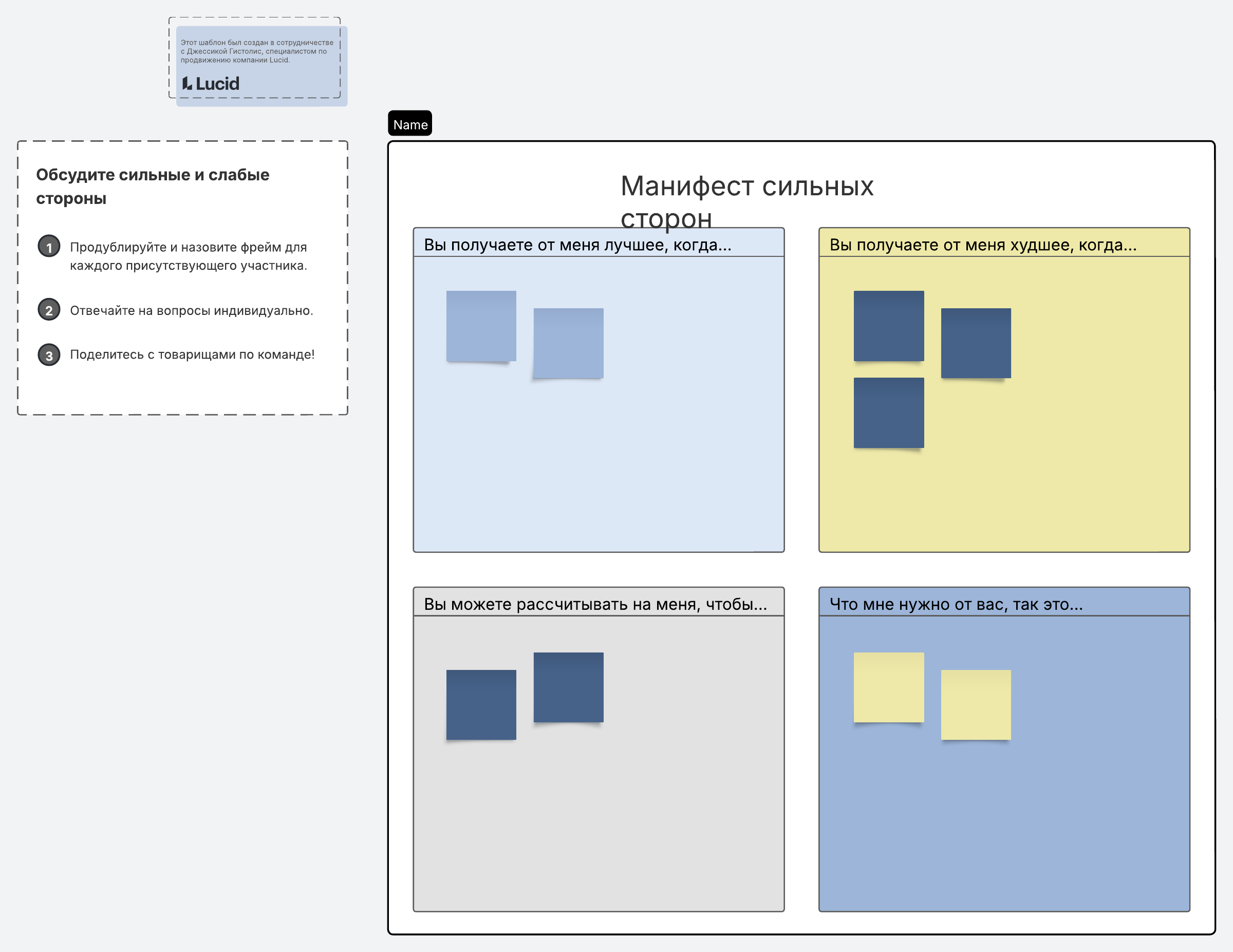 Этот шаблон был создан в сотрудничестве с Джессикой Гистолис, специалистом по продвижению компании Lucid.

Lucid

Обсудите сильные и слабые стороны

1 Продублируйте и назовите фрейм для каждого присутствующего участника.

2 Отвечайте на вопросы индивидуально.

3 Поделитесь с товарищами по команде!

Name

Манифест сильных сторон

Вы получаете от меня лучшее, когда...

Вы получаете от меня худшее, когда...

Вы можете рассчитывать на меня, чтобы...

Что мне нужно от вас, так это...