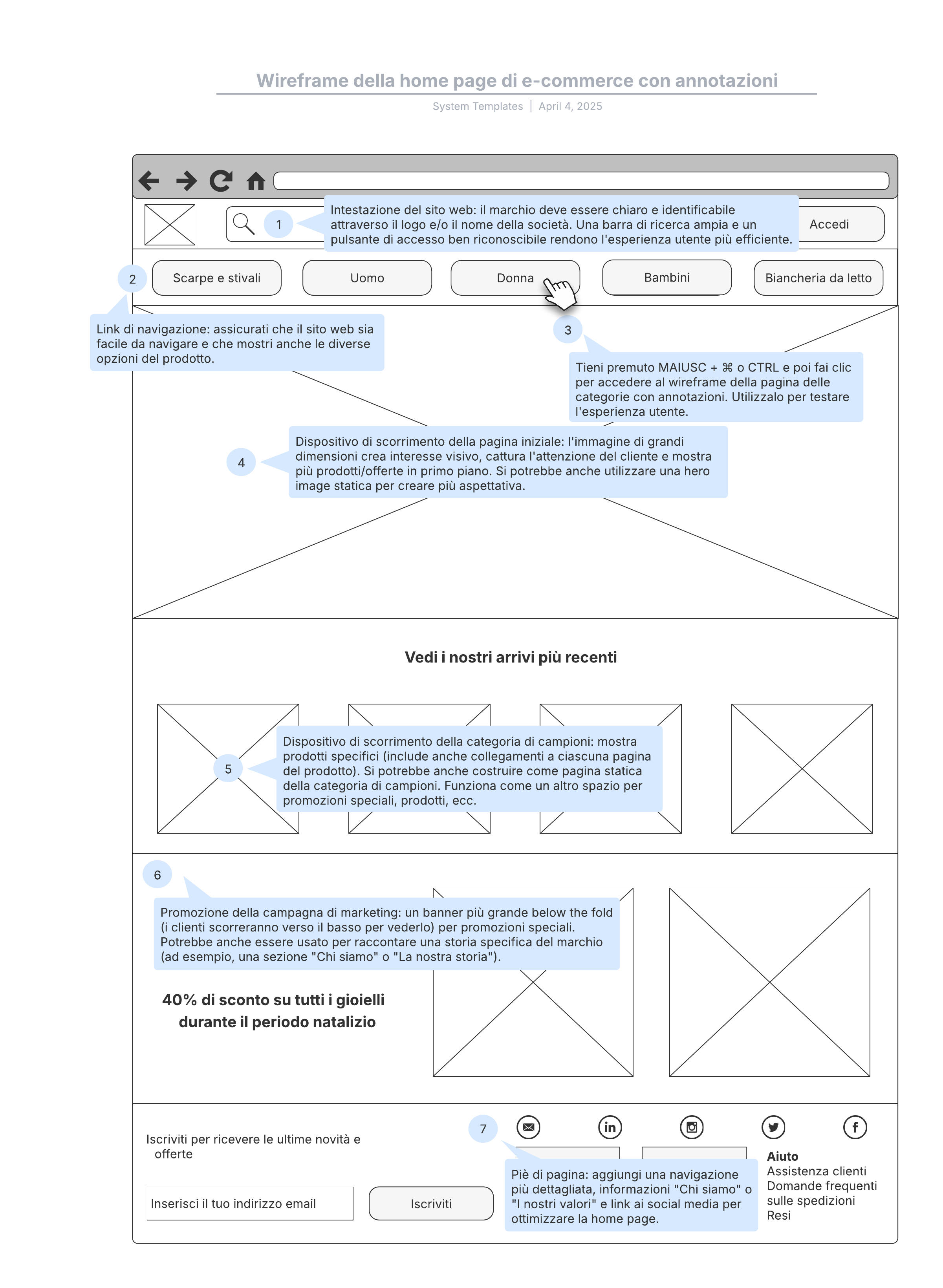 Wireframe della home page di e-commerce con annotazioni

System Templates | April 4, 2025

1

Intestazione del sito web: il marchio deve essere chiaro e identificabile attraverso il logo e/o il nome della società. Una barra di ricerca ampia e un pulsante di accesso ben riconoscibile rendono l'esperienza utente più efficiente.

Accedi

2

Scarpe e stivali

Uomo

Donna

Bambini

Biancheria da letto

Link di navigazione: assicurati che il sito web sia facile da navigare e che mostri anche le diverse opzioni del prodotto.

3

Tieni premuto MAIUSC + ⌘ o CTRL e poi fai clic per accedere al wireframe della pagina delle categorie con annotazioni. Utilizzalo per testare l'esperienza utente.

4

Dispositivo di scorrimento della pagina iniziale: l'immagine di grandi dimensioni crea interesse visivo, cattura l'attenzione del cliente e mostra più prodotti/offerte in primo piano. Si potrebbe anche utilizzare una hero image statica per creare più aspettativa.

Vedi i nostri arrivi più recenti

5

Dispositivo di scorrimento della categoria di campioni: mostra prodotti specifici (include anche collegamenti a ciascuna pagina del prodotto). Si potrebbe anche costruire come pagina statica della categoria di campioni. Funziona come un altro spazio per promozioni speciali, prodotti, ecc.

6

Promozione della campagna di marketing: un banner più grande below the fold (i clienti scorreranno verso il basso per vederlo) per promozioni speciali. Potrebbe anche essere usato per raccontare una storia specifica del marchio (ad esempio, una sezione "Chi siamo" o "La nostra storia").

40% di sconto su tutti i gioielli durante il periodo natalizio

Iscriviti per ricevere le ultime novità e offerte

Inserisci il tuo indirizzo email

Iscriviti

7

Piè di pagina: aggiungi una navigazione più dettagliata, informazioni "Chi siamo" o "I nostri valori" e link ai social media per ottimizzare la home page.

Aiuto
Assistenza clienti
Domande frequenti sulle spedizioni
Resi