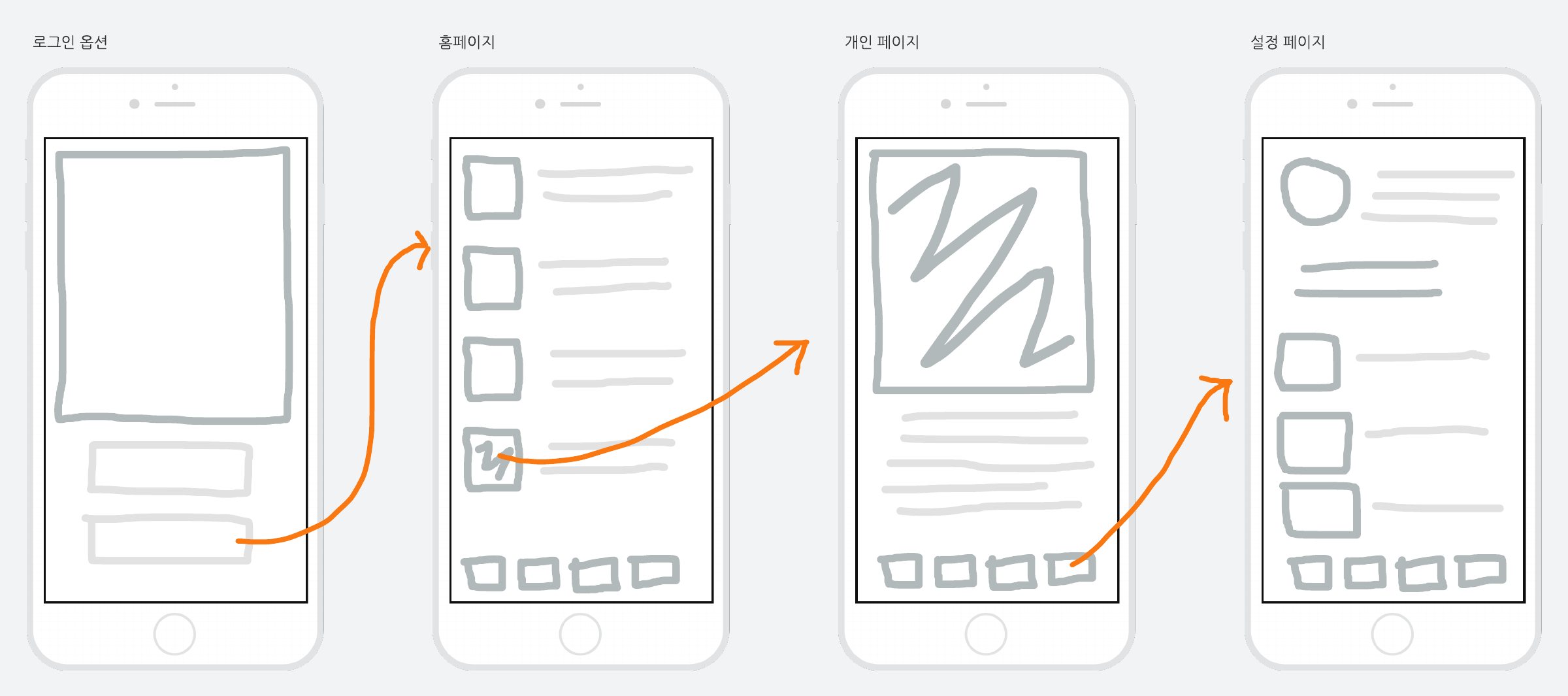 로그인 옵션

홈페이지

개인 페이지

설정 페이지