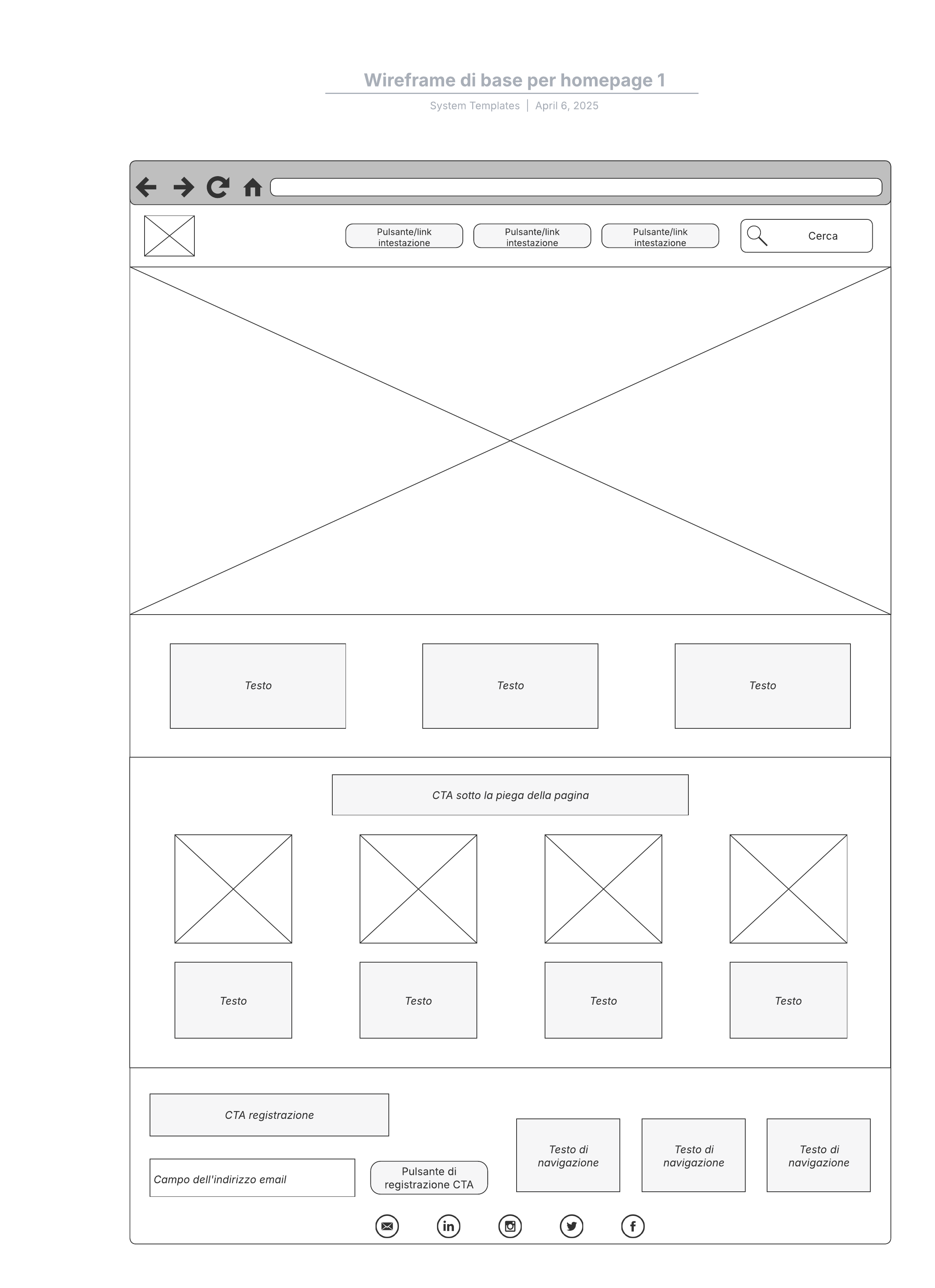 Wireframe di base per homepage 1

System Templates | April 6, 2025

Pulsante/link intestazione

Pulsante/link intestazione

Pulsante/link intestazione

Cerca

Testo

Testo

Testo

CTA sotto la piega della pagina

Testo

Testo

Testo

Testo

CTA registrazione

Campo dell'indirizzo email

Pulsante di registrazione CTA

Testo di navigazione

Testo di navigazione

Testo di navigazione