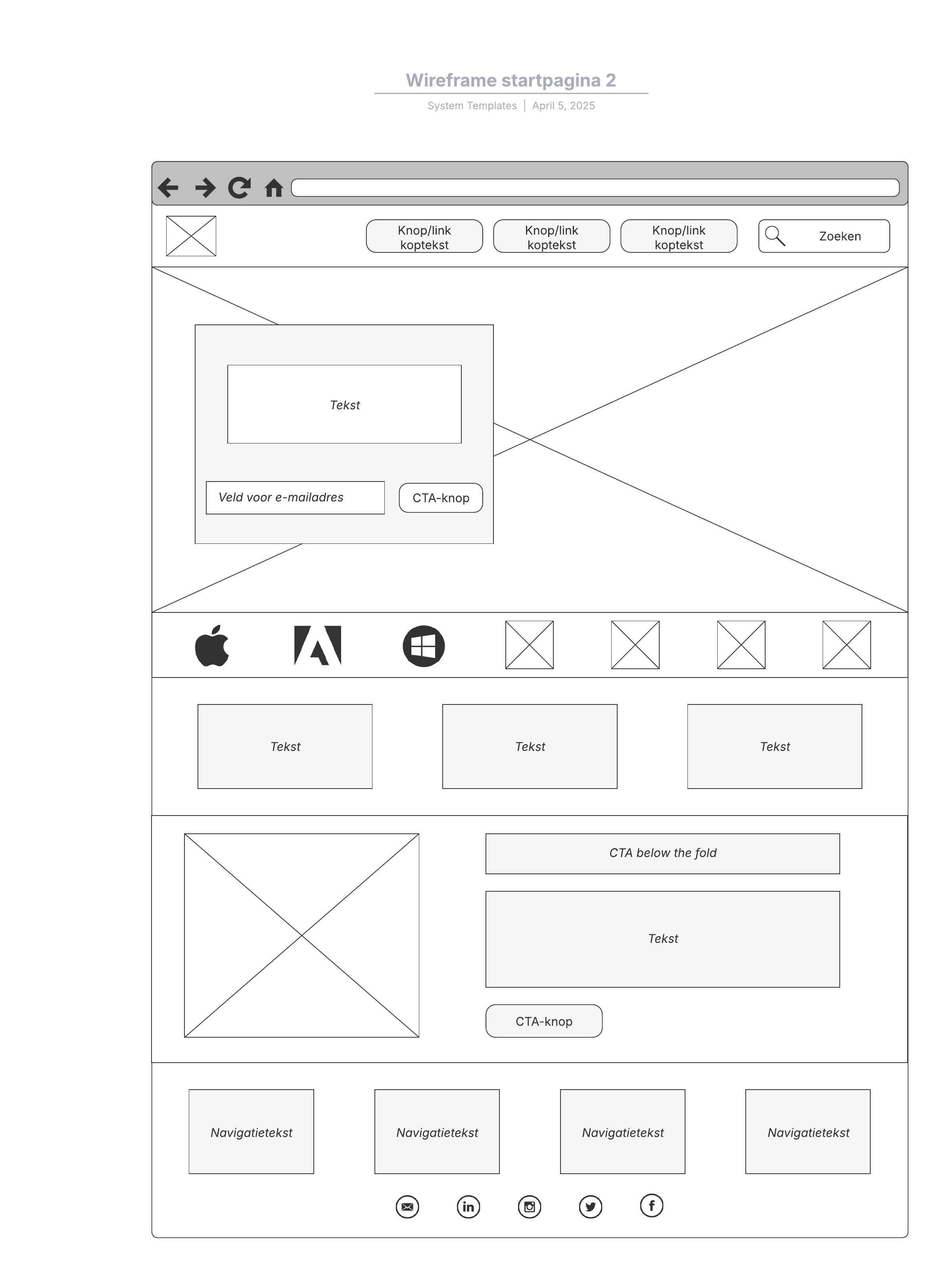 Wireframe startpagina 2

System Templates | April 5, 2025

Knop/link koptekst

Knop/link koptekst

Knop/link koptekst

Zoeken

Tekst

Veld voor e-mailadres

CTA-knop

Tekst

Tekst

Tekst

CTA below the fold

Tekst

CTA-knop

Navigatietekst

Navigatietekst

Navigatietekst

Navigatietekst