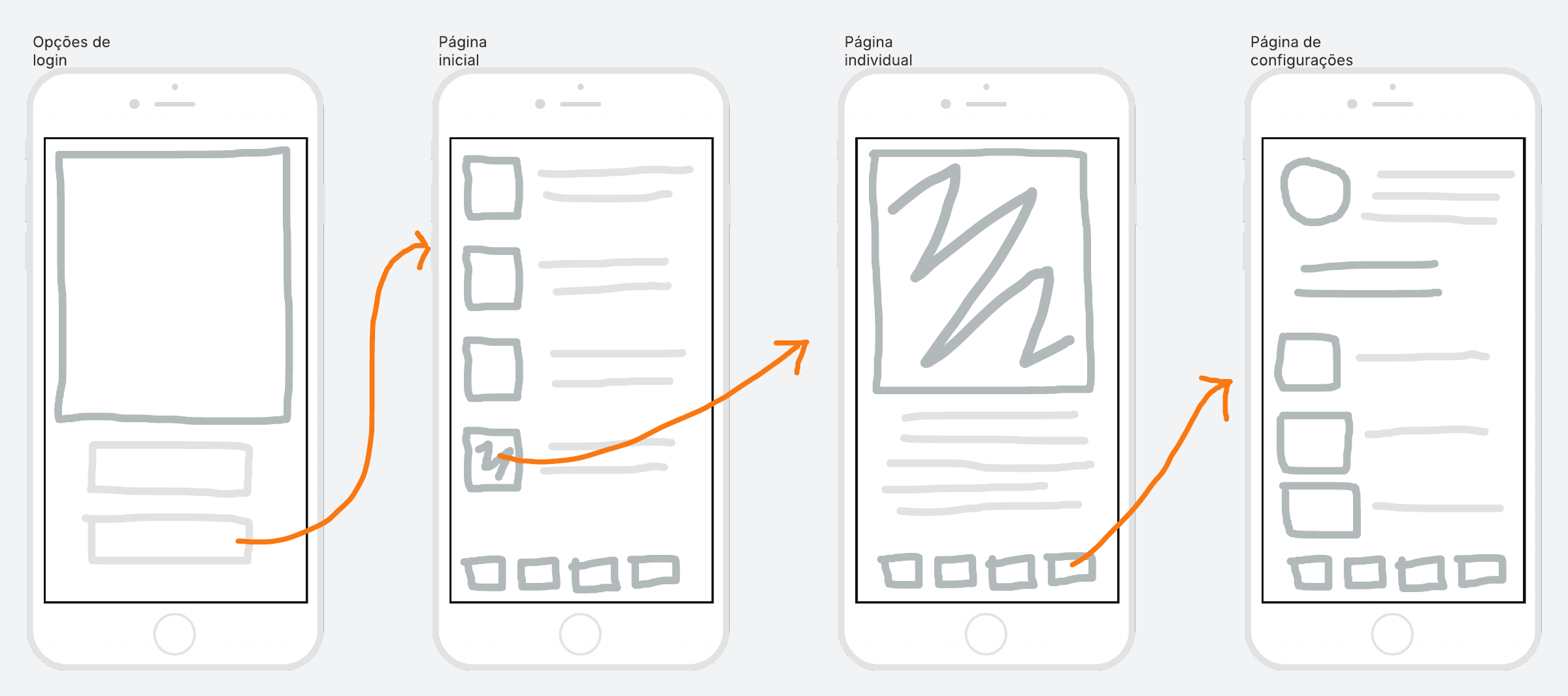 Opções de login

Página inicial

Página individual

Página de configurações