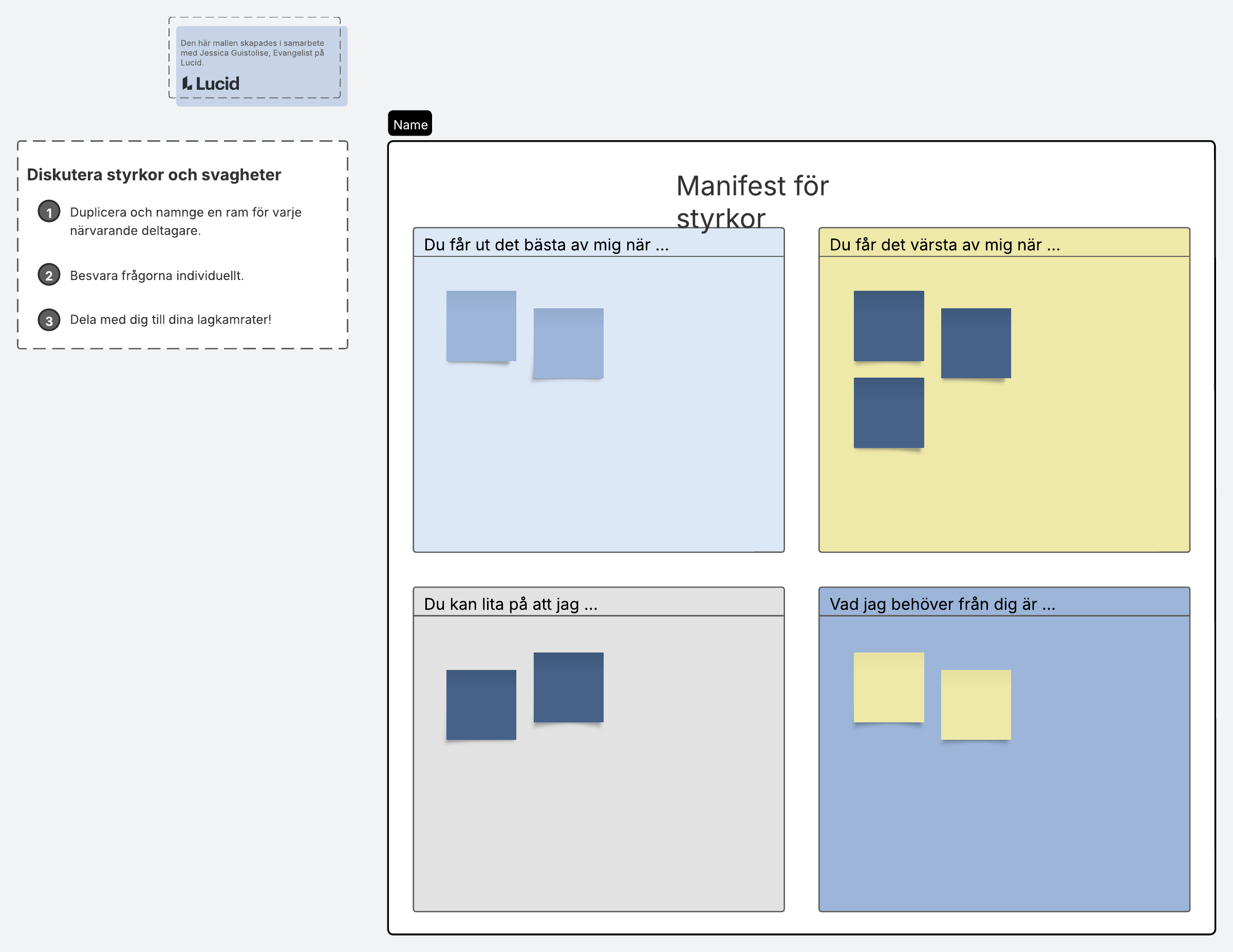 Den här mallen skapades i samarbete med Jessica Guistolise, Evangelist på Lucid.

Lucid

Diskutera styrkor och svagheter

1 Duplicera och namnge en ram för varje närvarande deltagare.

2 Besvara frågorna individuellt.

3 Dela med dig till dina lagkamrater!

Name

Manifest för styrkor

Du får ut det bästa av mig när ...

Du får det värsta av mig när ...

Du kan lita på att jag ...

Vad jag behöver från dig är ...