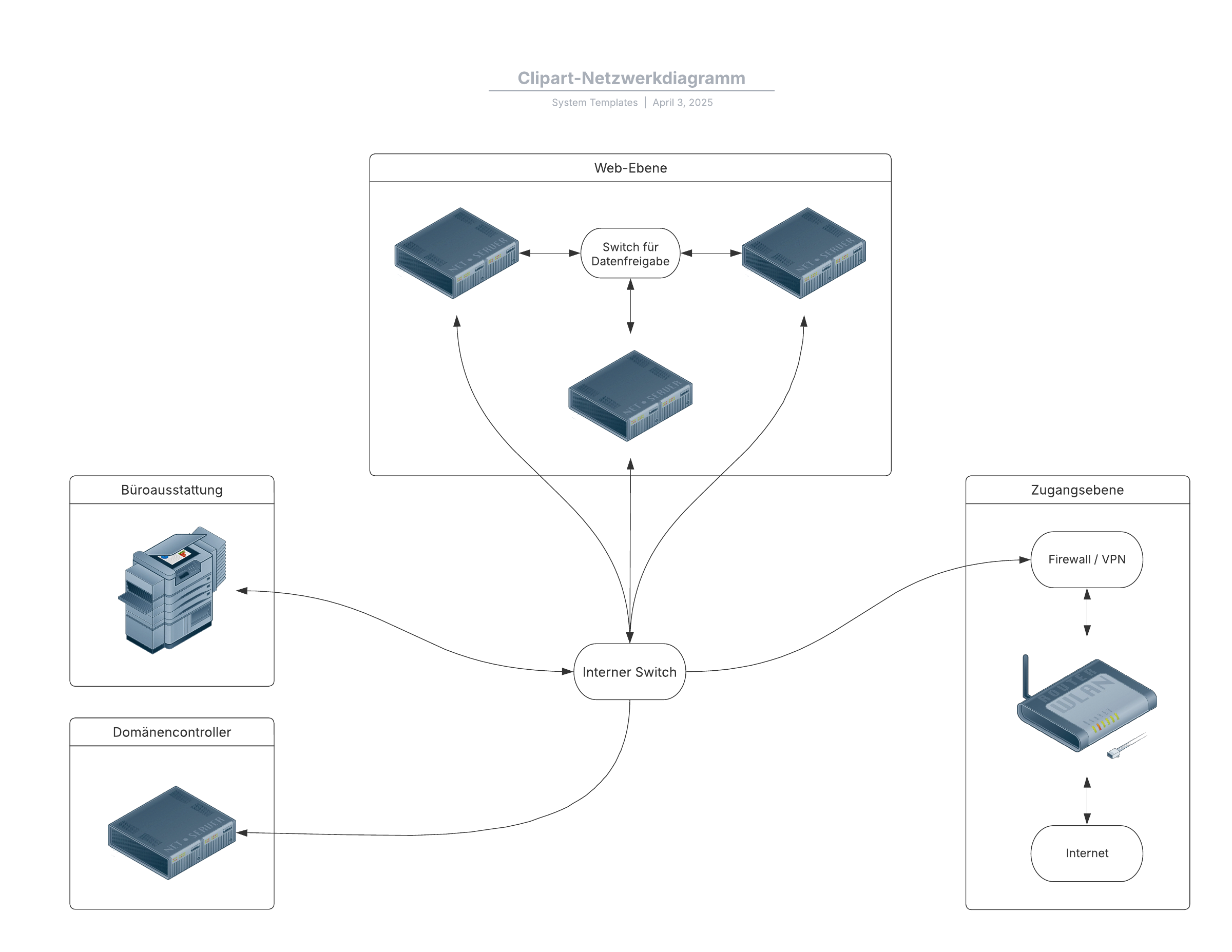 Clipart-Netzwerkdiagramm

System Templates | April 3, 2025

Web-Ebene

NET • SERVER

Switch für Datenfreigabe

NET • SERVER

NET • SERVER

Büroausstattung

Zugangsebene

Firewall / VPN

Interner Switch

ROUTER WLAN

Domänencontroller

NET • SERVER

Internet