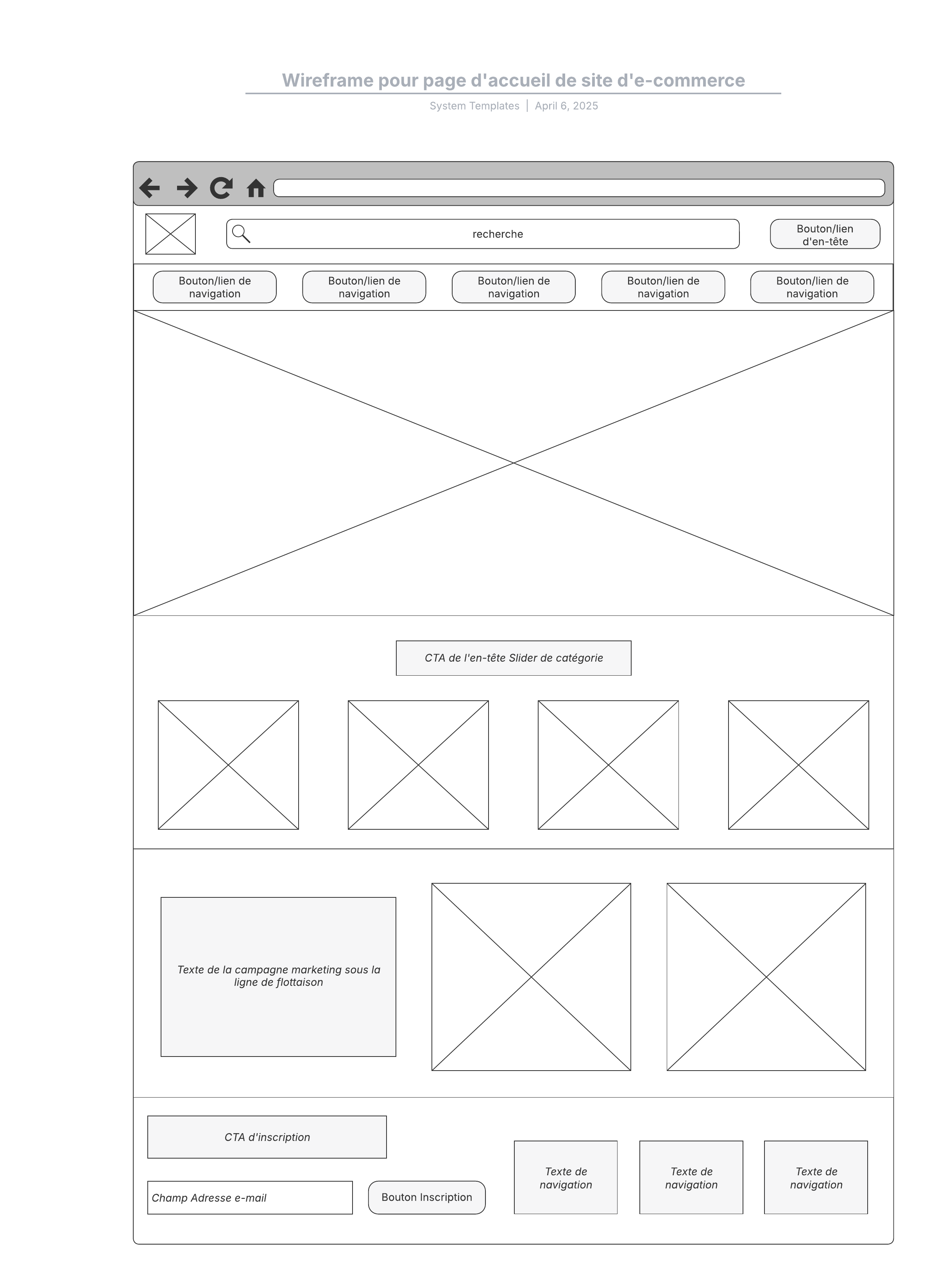 Wireframe pour page d'accueil de site d'e-commerce

System Templates | April 6, 2025

recherche

Bouton/lien d'en-tête

Bouton/lien de navigation

Bouton/lien de navigation

Bouton/lien de navigation

Bouton/lien de navigation

Bouton/lien de navigation

CTA de l'en-tête Slider de catégorie

Texte de la campagne marketing sous la ligne de flottaison

CTA d'inscription

Champ Adresse e-mail

Bouton Inscription

Texte de navigation

Texte de navigation

Texte de navigation