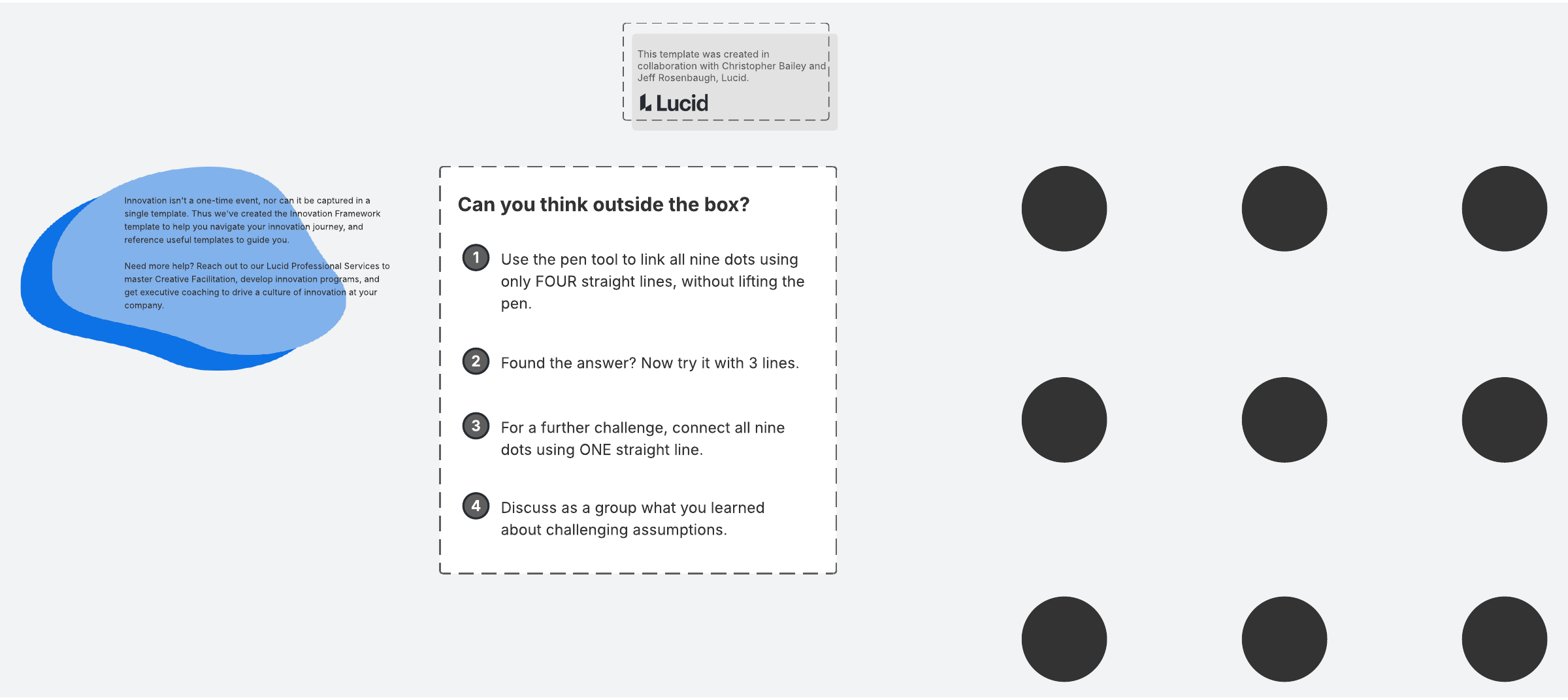 This template was created in collaboration with Christopher Bailey and Jeff Rosenbaugh, Lucid.

Lucid

Innovation isn't a one-time event, nor can it be captured in a single template. Thus we've created the Innovation Framework template to help you navigate your innovation journey, and reference useful templates to guide you.

Need more help? Reach out to our Lucid Professional Services to master Creative Facilitation, develop innovation programs, and get executive coaching to drive a culture of innovation at your company.

Can you think outside the box?

1 Use the pen tool to link all nine dots using only FOUR straight lines, without lifting the pen.

2 Found the answer? Now try it with 3 lines.

3 For a further challenge, connect all nine dots using ONE straight line.

4 Discuss as a group what you learned about challenging assumptions.