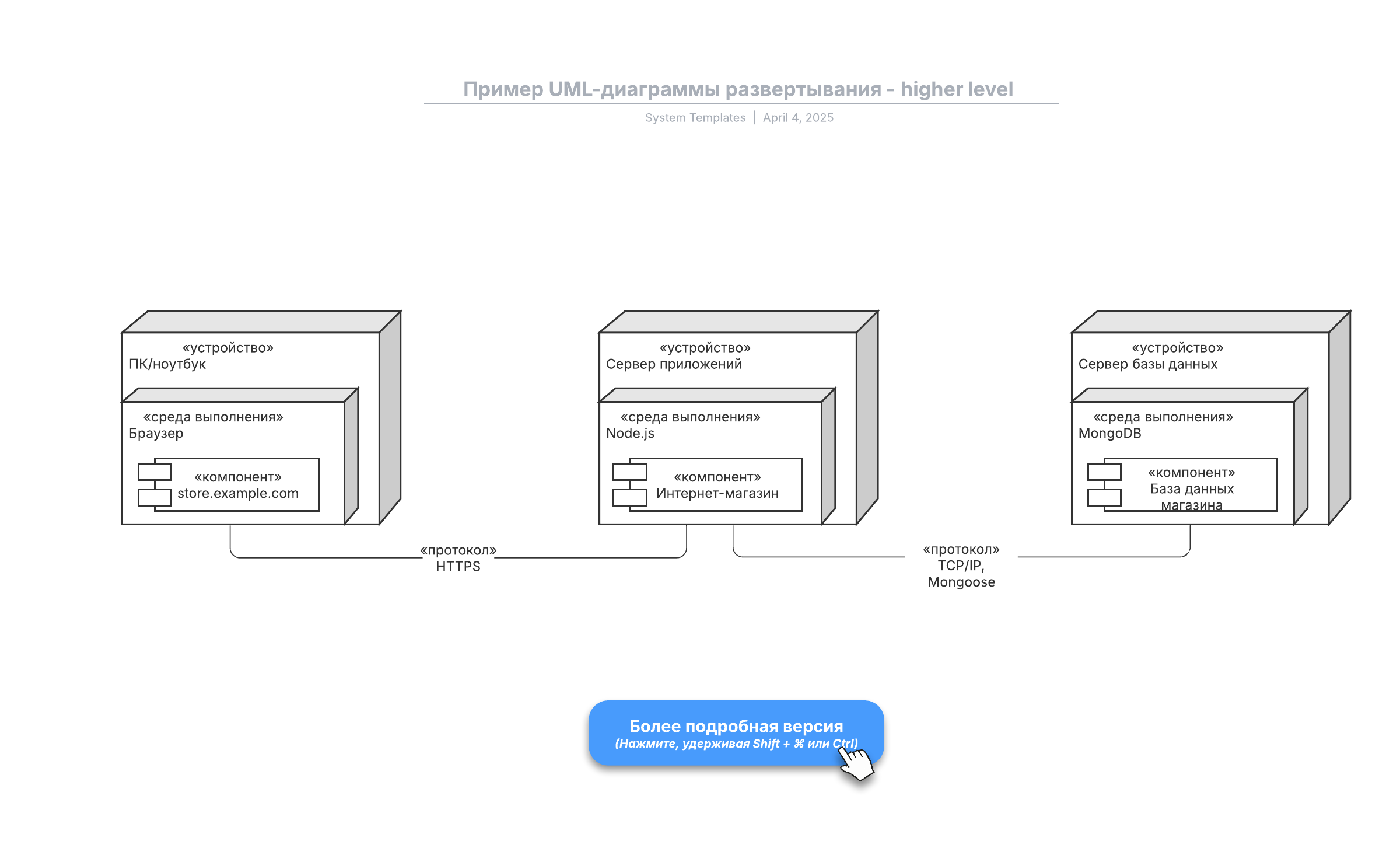 Пример UML-диаграммы развертывания - higher level

System Templates | April 4, 2025

«устройство»
ПК/ноутбук

«среда выполнения»
Браузер

«компонент»
store.example.com

«устройство»
Сервер приложений

«среда выполнения»
Node.js

«компонент»
Интернет-магазин

«устройство»
Сервер базы данных

«среда выполнения»
MongoDB

«компонент»
База данных магазина

«протокол»
HTTPS

«протокол»
TCP/IP,
Mongoose

Более подробная версия
(Нажмите, удерживая Shift + ⌘ или Ctrl)