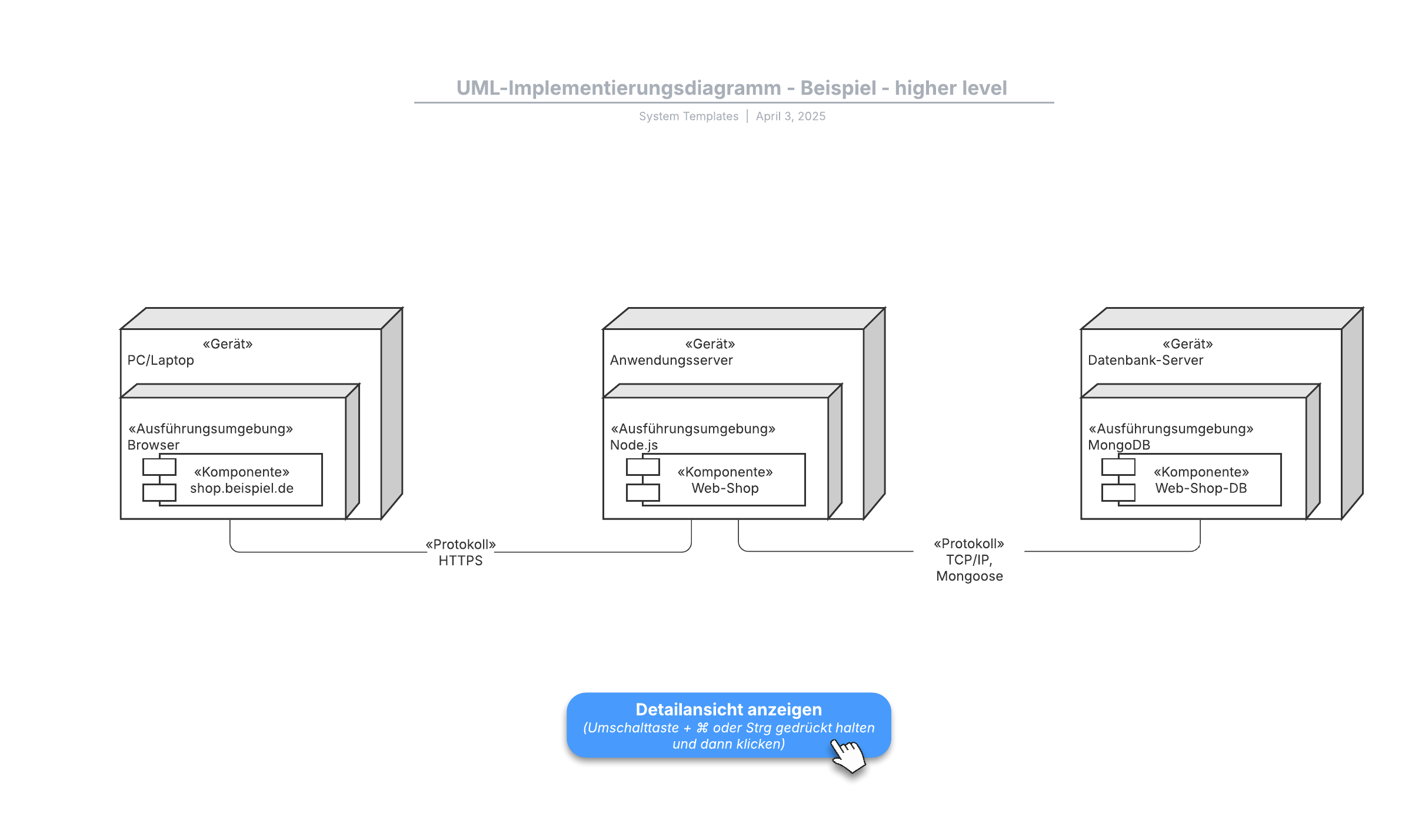 UML-Implementierungsdiagramm - Beispiel - higher level

System Templates | April 3, 2025

«Gerät»
PC/Laptop

«Ausführungsumgebung»
Browser

«Komponente»
shop.beispiel.de

«Gerät»
Anwendungsserver

«Ausführungsumgebung»
Node.js

«Komponente»
Web-Shop

«Gerät»
Datenbank-Server

«Ausführungsumgebung»
MongoDB

«Komponente»
Web-Shop-DB

«Protokoll»
HTTPS

«Protokoll»
TCP/IP,
Mongoose

Detailansicht anzeigen
(Umschalttaste + ⌘ oder Strg gedrückt halten und dann klicken)