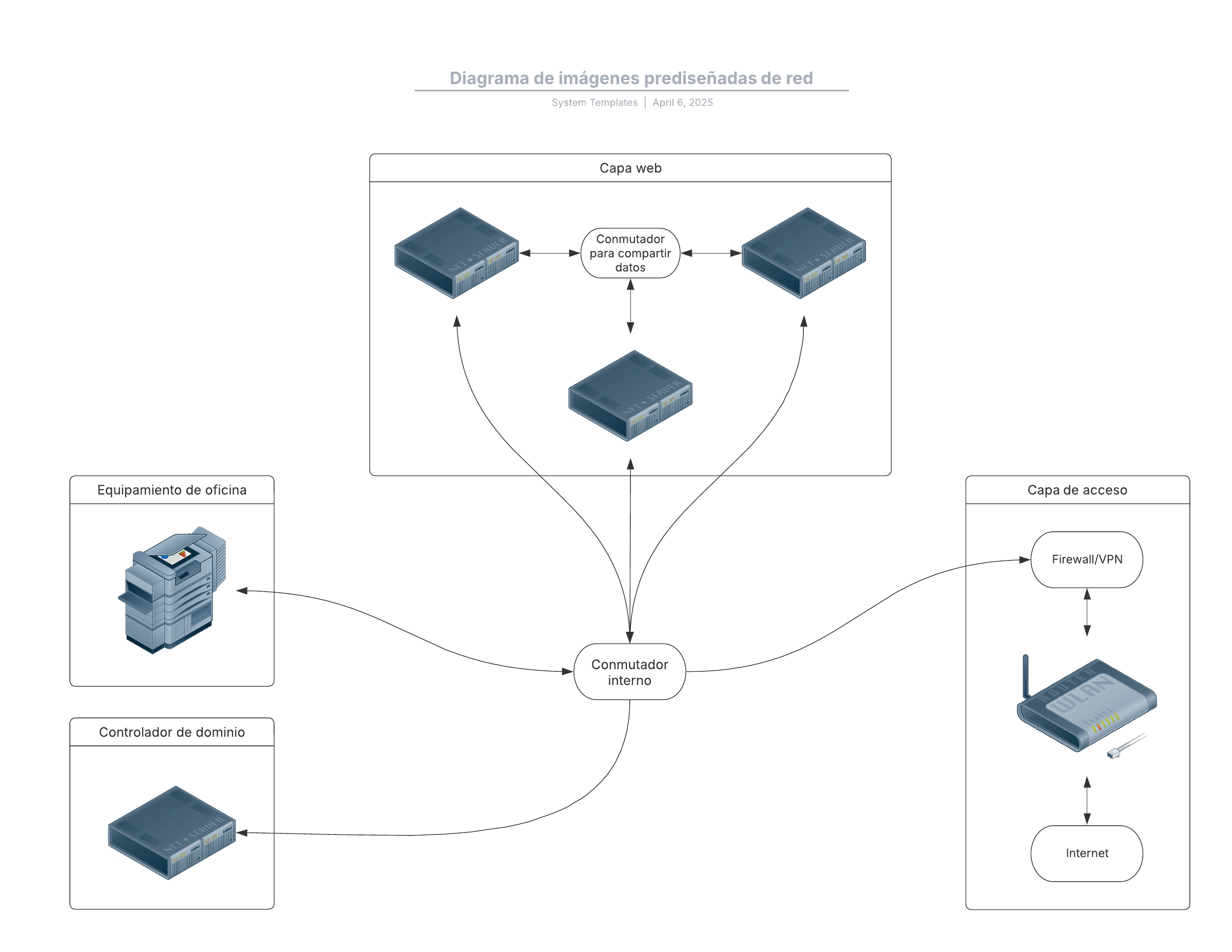 Diagrama de imágenes prediseñadas de red

System Templates | April 6, 2025

Capa web

NET • SERVER

Conmutador para compartir datos

NET • SERVER

NET • SERVER

Equipamiento de oficina

Capa de acceso

Firewall/VPN

Conmutador interno

ROUTER WLAN

Controlador de dominio

NET • SERVER

Internet